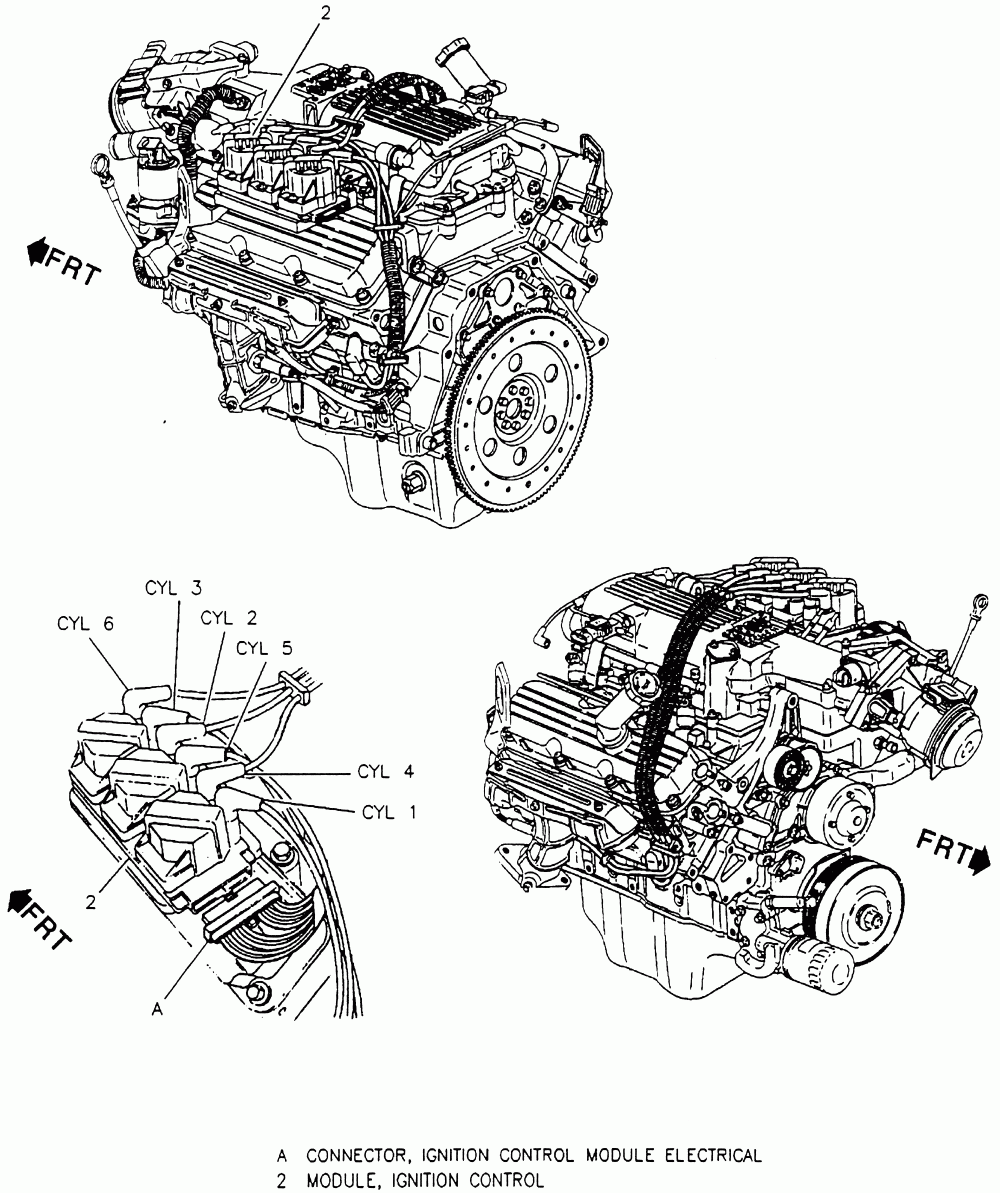 2

FRT

CYL 3
CYL 6
CYL 2
CYL 5
CYL 4
CYL 1
2
FRT
A

FRT

A CONNECTOR, IGNITION CONTROL MODULE ELECTRICAL
2 MODULE, IGNITION CONTROL