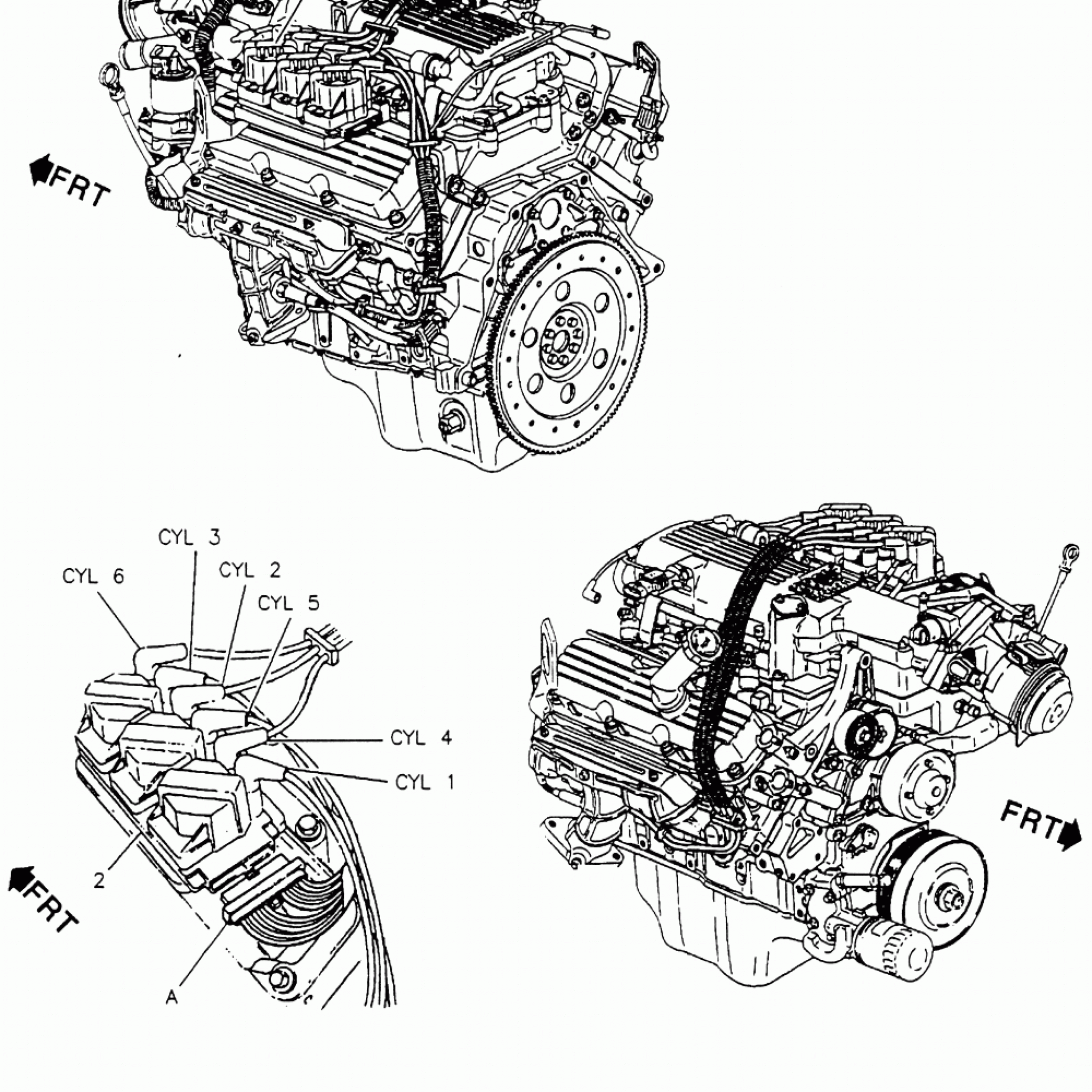 FRT

CYL 3

CYL 6

CYL 2

CYL 5

CYL 4

CYL 1

2

FRT

A

FRT