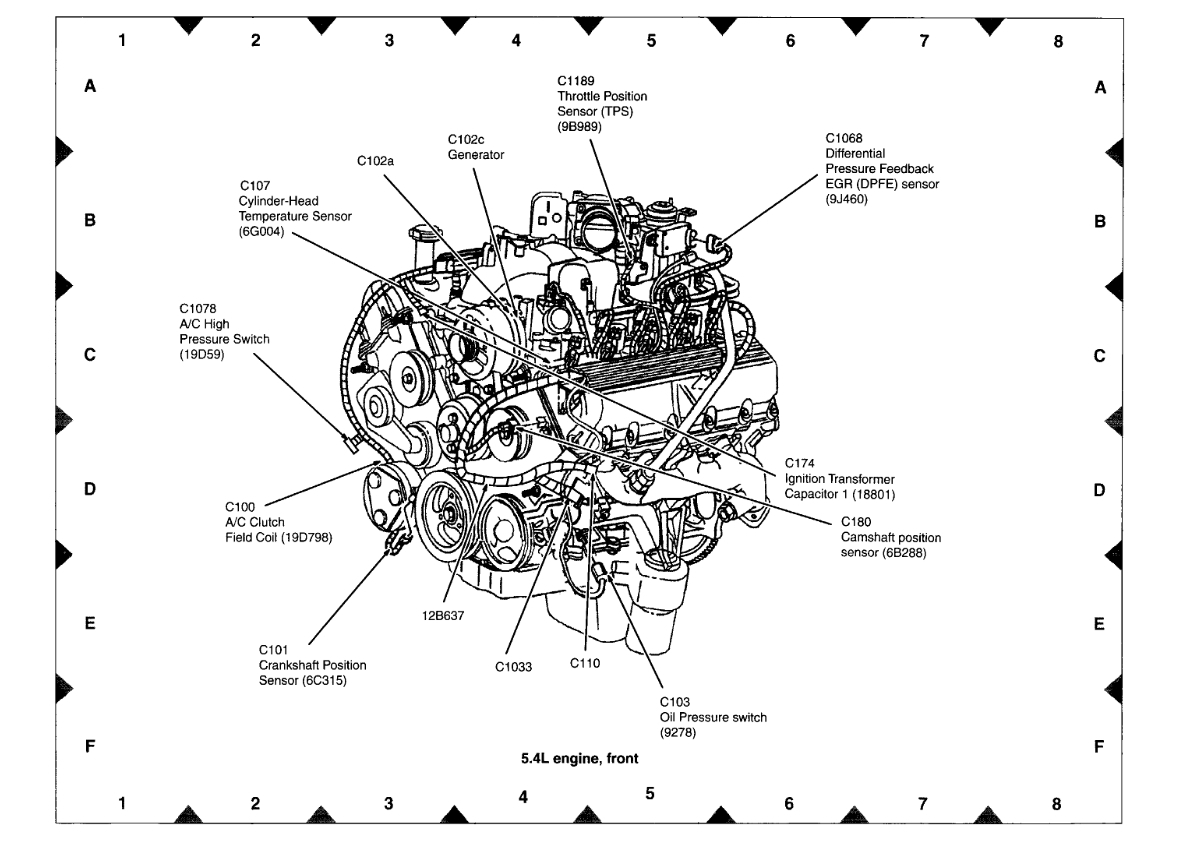 1 2 3 4 5 6 7 8

A

A

C1189
Throttle Position
Sensor (TPS)
(9B989)

C102c
Generator

C102a

C1068
Differential
Pressure Feedback
EGR (DPFE) sensor
(9J460)

C107
Cylinder-Head
Temperature Sensor
(6G004)

B

B

C1078
A/C High
Pressure Switch
(19D59)

C

C

C174
Ignition Transformer
Capacitor 1 (18801)

D

D

C100
A/C Clutch
Field Coil (19D798)

C180
Camshaft position
sensor (6B288)

12B637

E

E

C101
Crankshaft Position
Sensor (6C315)

C1033

C110

C103
Oil Pressure switch
(9278)

F

F

5.4L engine, front

1 2 3 4 5 6 7 8