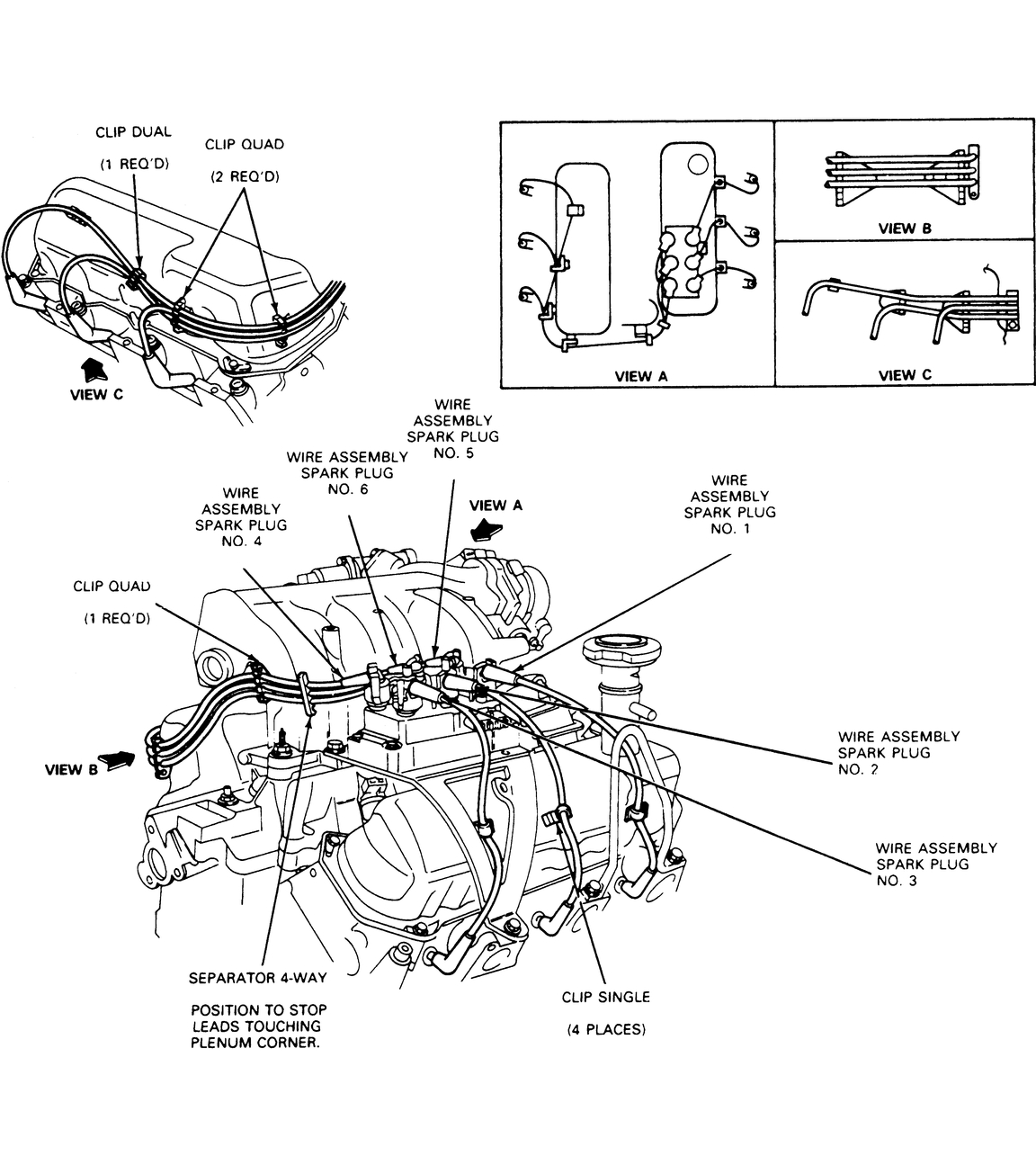 CLIP DUAL

(1 REQ'D)

CLIP QUAD

(2 REQ'D)

VIEW C

VIEW A

VIEW B

VIEW C

WIRE ASSEMBLY SPARK PLUG NO. 5

WIRE ASSEMBLY SPARK PLUG NO. 6

WIRE ASSEMBLY SPARK PLUG NO. 4

VIEW A

WIRE ASSEMBLY SPARK PLUG NO. 1

CLIP QUAD

(1 REQ'D)

VIEW B

WIRE ASSEMBLY SPARK PLUG NO. 2

WIRE ASSEMBLY SPARK PLUG NO. 3

SEPARATOR 4-WAY

POSITION TO STOP LEADS TOUCHING PLENUM CORNER.

CLIP SINGLE

(4 PLACES)