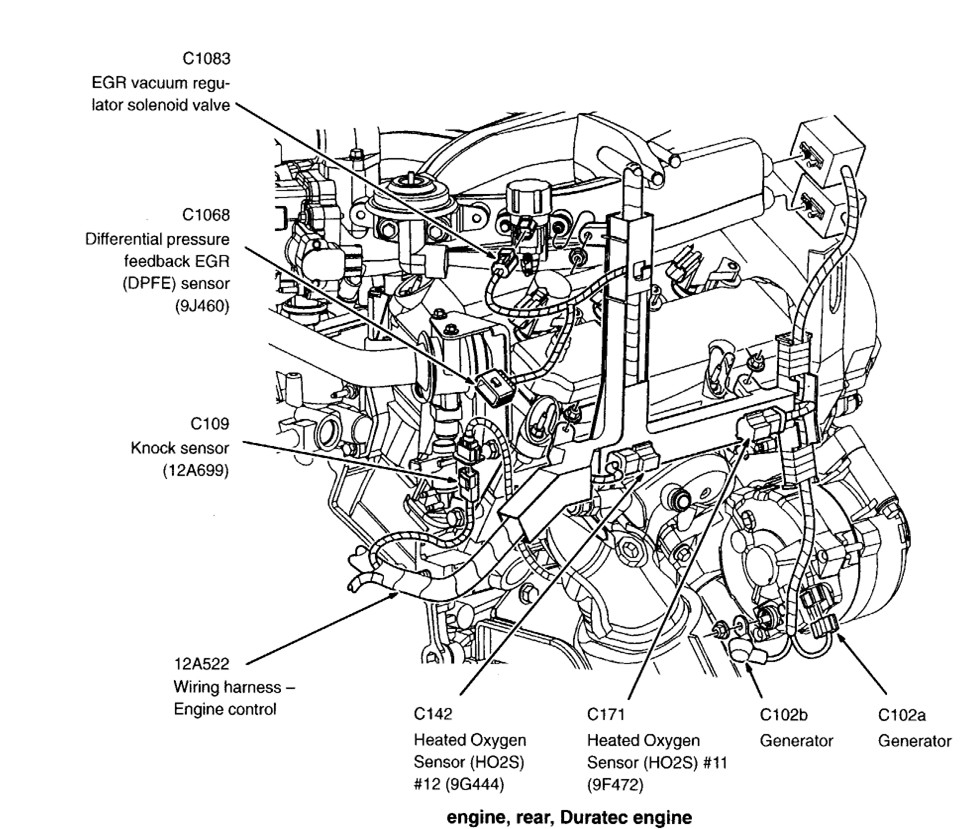 C1083
EGR vacuum regulator solenoid valve

C1068
Differential pressure feedback EGR (DPFE) sensor (9J460)

C109
Knock sensor (12A699)

12A522
Wiring harness – Engine control

C142
Heated Oxygen Sensor (HO2S) #12 (9G444)

C171
Heated Oxygen Sensor (HO2S) #11 (9F472)

C102b
Generator

C102a
Generator

engine, rear, Duratec engine