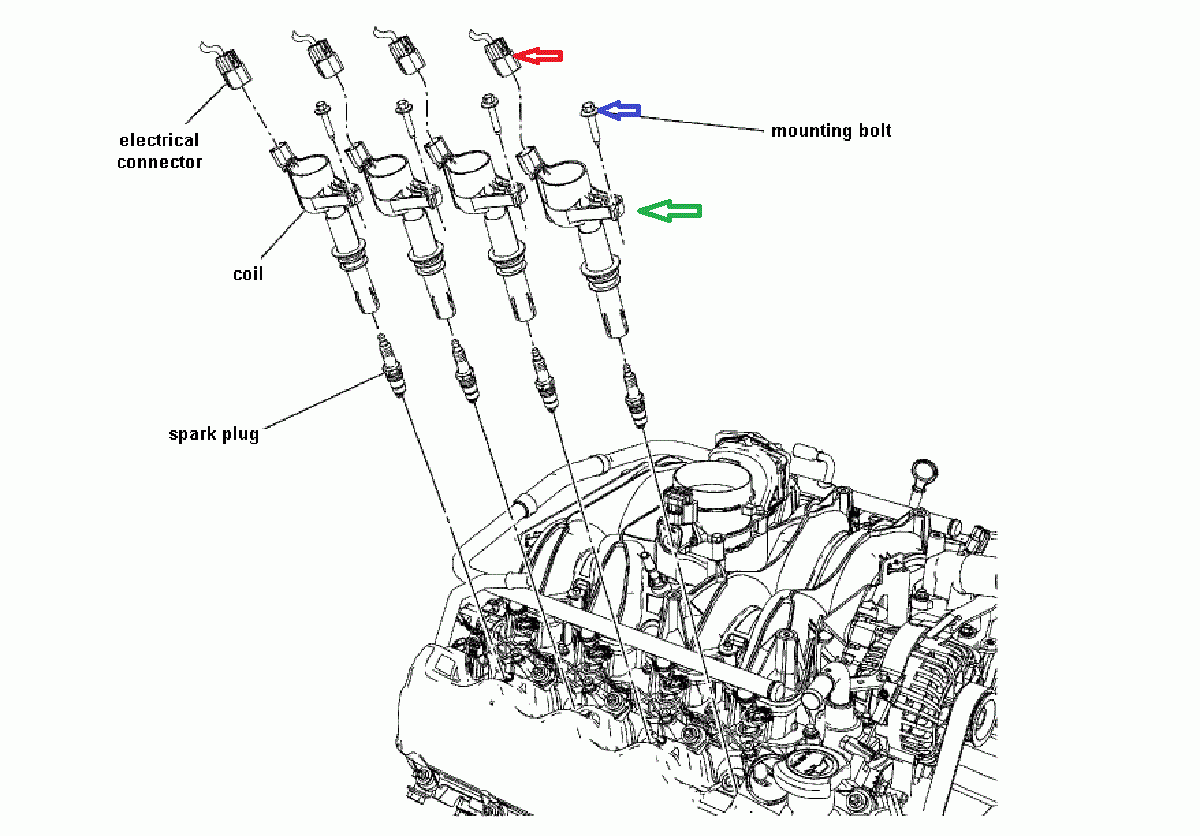 electrical connector

mounting bolt

coil

spark plug